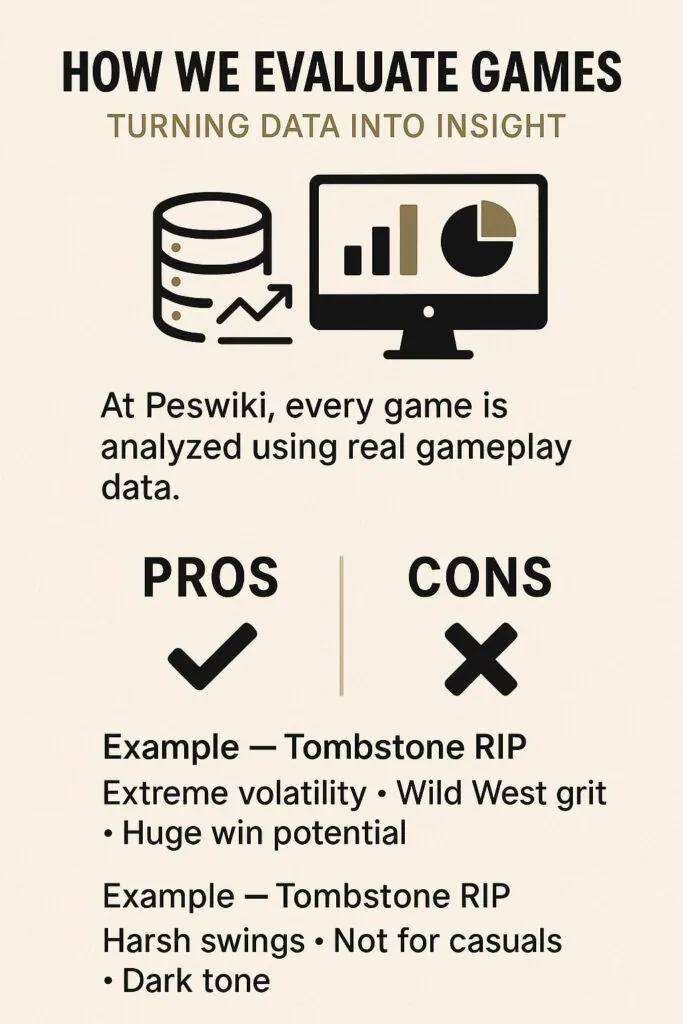 HOW WE EVALUATE GAMES

TURNING DATA INTO INSIGHT

At Peswiki, every game is analyzed using real gameplay data.

PROS

CONS

Example — Tombstone RIP

Extreme volatility • Wild West grit • Huge win potential

Example — Tombstone RIP

Harsh swings • Not for casuals • Dark tone